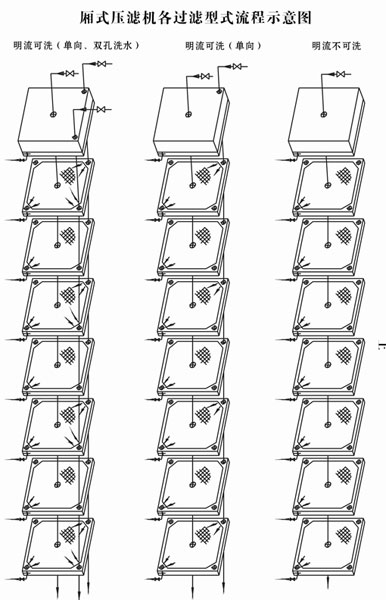 厢式压滤机各过滤型式流程示意图

明流可洗（单向、双孔洗水）

明流可洗（单向）

明流不可洗